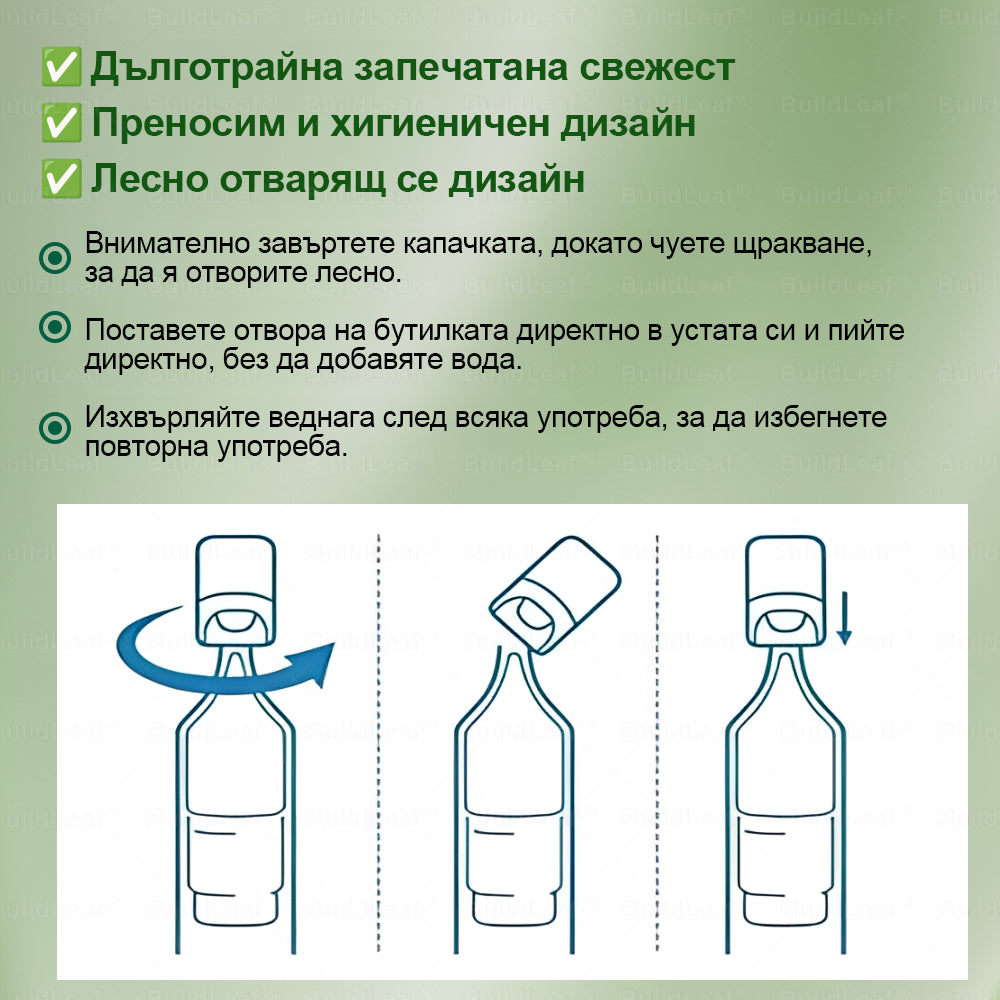 ✅ Дълготрайна запечатана свежест
✅ Преносим и хигиеничен дизайн
✅ Лесно отварящ се дизайн

Внимателно завъртете капачката, докато чуете щракване, за да я отворите лесно.

Поставете отвора на бутилката директно в устата си и пийте директно, без да добавяте вода.

Изхвърляйте веднага след всяка употреба, за да избегнете повторна употреба.

BuildLeaf®