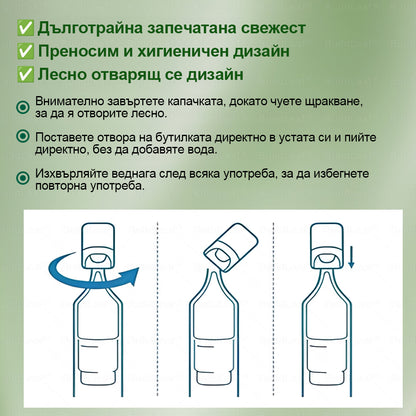 ✅ Дълготрайна запечатана свежест
✅ Преносим и хигиеничен дизайн
✅ Лесно отварящ се дизайн

Внимателно завъртете капачката, докато чуете щракване, за да я отворите лесно.

Поставете отвора на бутилката директно в устата си и пийте директно, без да добавяте вода.

Изхвърляйте веднага след всяка употреба, за да избегнете повторна употреба.